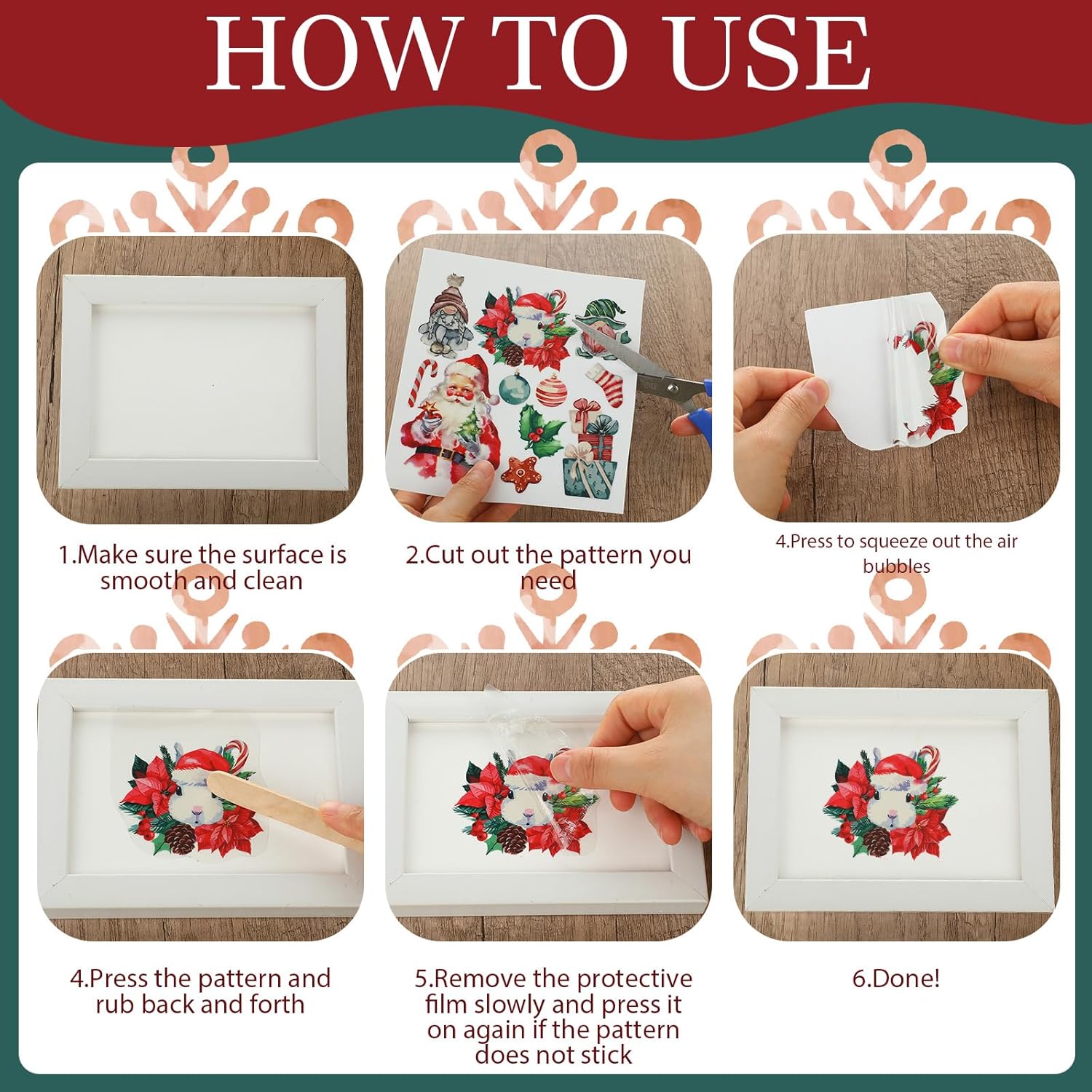 HOW TO USE

1.Make sure the surface is smooth and clean

2.Cut out the pattern you need

4.Press to squeeze out the air bubbles

4.Press the pattern and rub back and forth

5.Remove the protective film slowly and press it on again if the pattern does not stick

6.Done!